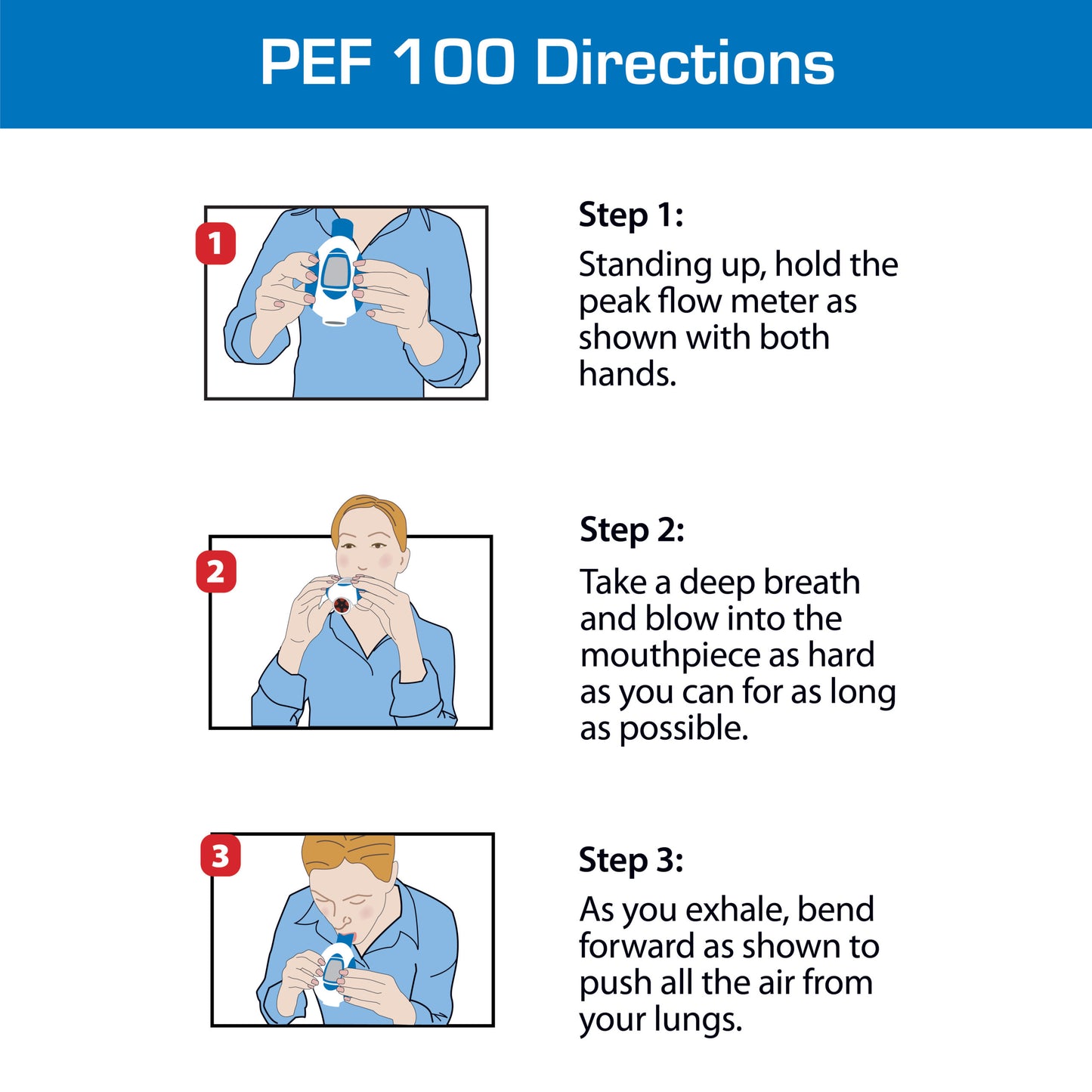 PEF 100 Directions

1

Step 1:

Standing up, hold the peak flow meter as shown with both hands.

2

Step 2:

Take a deep breath and blow into the mouthpiece as hard as you can for as long as possible.

3

Step 3:

As you exhale, bend forward as shown to push all the air from your lungs.