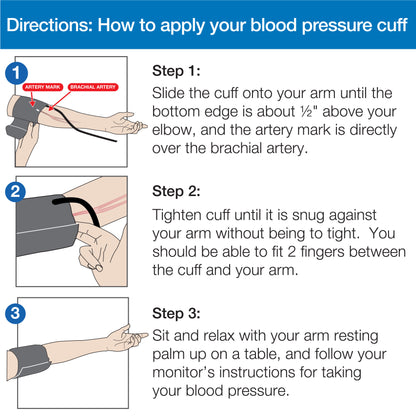 Directions: How to apply your blood pressure cuff

1

ARTERY MARK

BRACHIAL ARTERY

Step 1:
Slide the cuff onto your arm until the bottom edge is about ½" above your elbow, and the artery mark is directly over the brachial artery.

2

Step 2:
Tighten cuff until it is snug against your arm without being to tight. You should be able to fit 2 fingers between the cuff and your arm.

3

Step 3:
Sit and relax with your arm resting palm up on a table, and follow your monitor's instructions for taking your blood pressure.